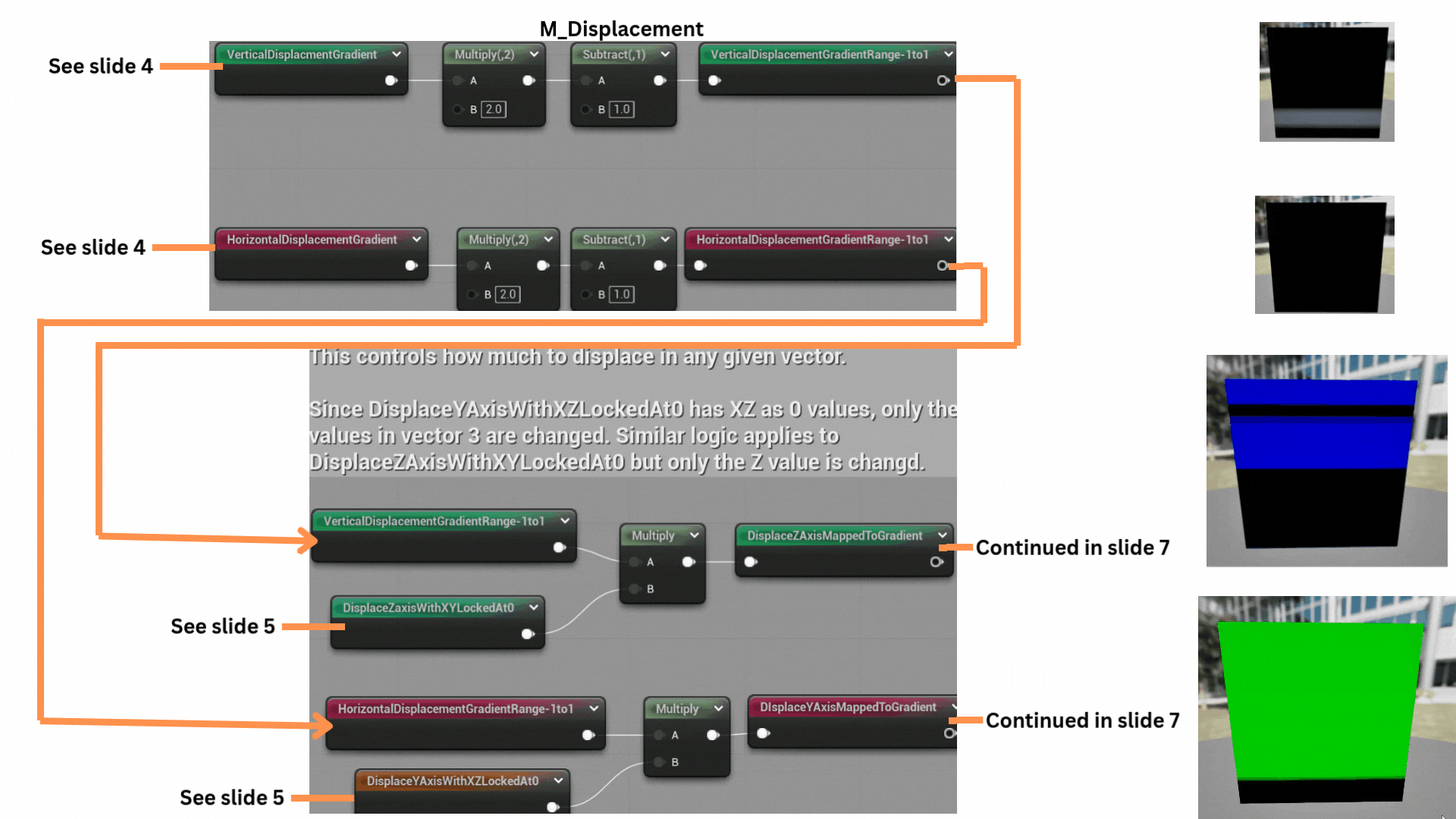 M_Displacement

See slide 4

VerticalDisplacmentGradient

Multiply(,2)
A
B 2.0

Subtract(,1)
A
B 1.0

VerticalDisplacementGradientRange-1to1

See slide 4

HorizontalDisplacementGradient

Multiply(,2)
A
B 2.0

Subtract(,1)
A
B 1.0

HorizontalDisplacementGradientRange-1to1

This controls how much to displace in any given vector.

Since DisplaceYAxisWithXZLockedAt0 has XZ as 0 values, only the values in vector 3 are changed. Similar logic applies to DisplaceZAxisWithXYLockedAt0 but only the Z value is changd.

VerticalDisplacementGradientRange-1to1

Multiply
A
B

DisplaceZAxisMappedToGradient

Continued in slide 7

See slide 5

DisplaceZaxisWithXYLockedAt0

HorizontalDisplacementGradientRange-1to1

Multiply
A
B

DIsplaceYAxisMappedToGradient

Continued in slide 7

See slide 5

DisplaceYAxisWithXZLockedAt0