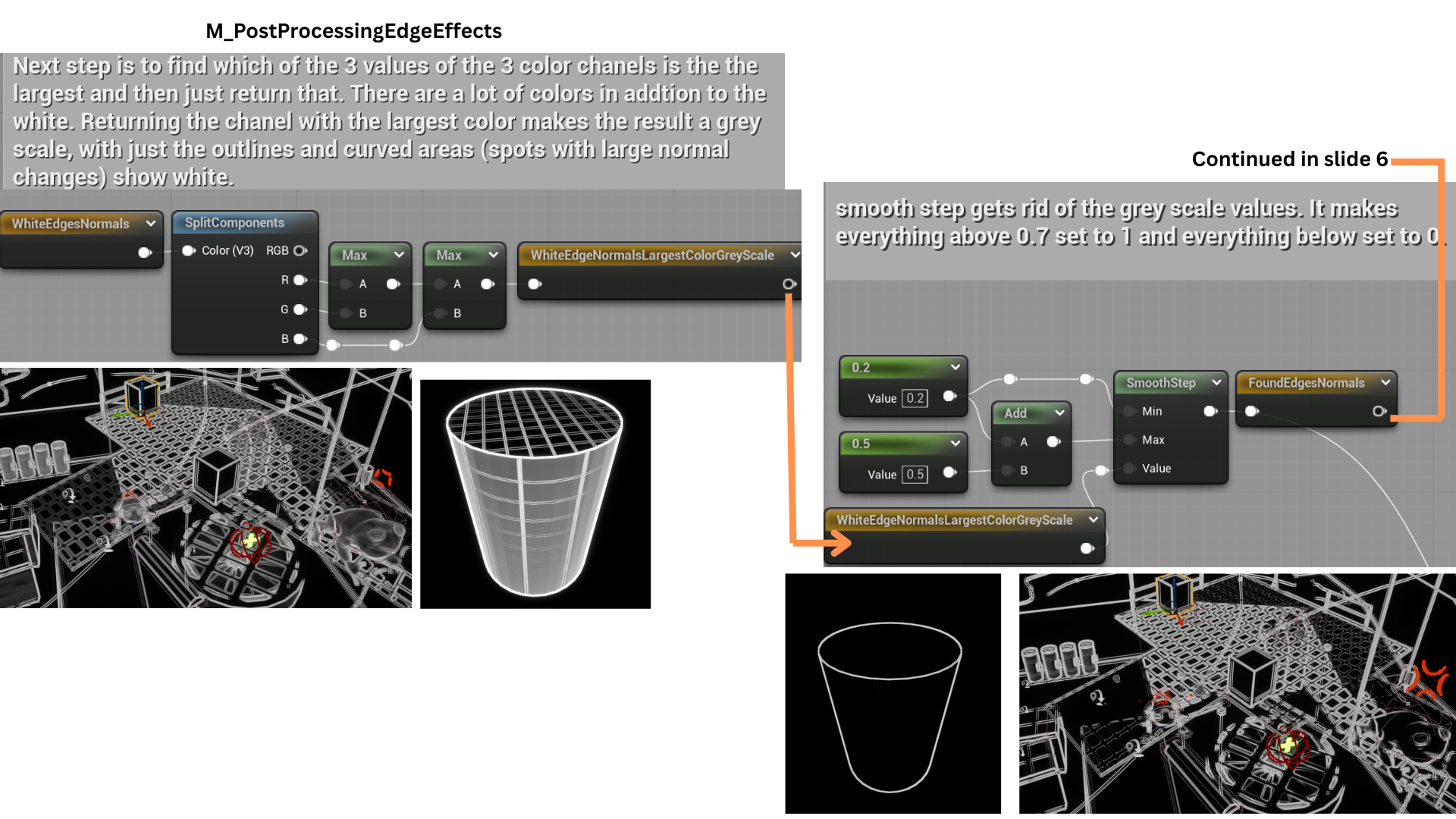 M_PostProcessingEdgeEffects

Next step is to find which of the 3 values of the 3 color chanels is the the largest and then just return that. There are a lot of colors in addtion to the white. Returning the chanel with the largest color makes the result a grey scale, with just the outlines and curved areas (spots with large normal changes) show white.

WhiteEdgesNormals

SplitComponents

Color (V3) RGB

R

G

B

Max

A

B

Max

A

B

WhiteEdgeNormalsLargestColorGreyScale

Continued in slide 6

smooth step gets rid of the grey scale values. It makes everything above 0.7 set to 1 and everything below set to 0.

0.2

Value 0.2

0.5

Value 0.5

Add

A

B

SmoothStep

Min

Max

Value

FoundEdgesNormals

WhiteEdgeNormalsLargestColorGreyScale